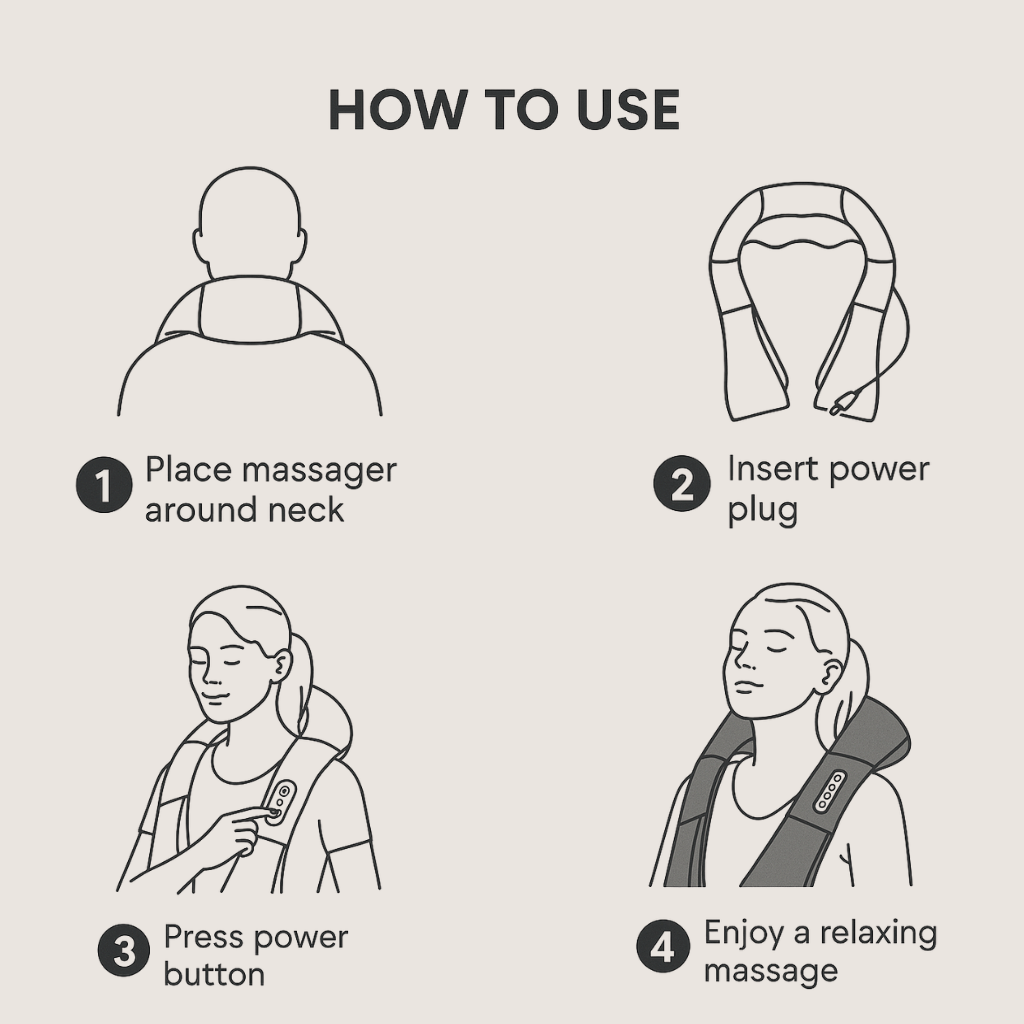 HOW TO USE

1 Place massager around neck

2 Insert power plug

3 Press power button

4 Enjoy a relaxing massage